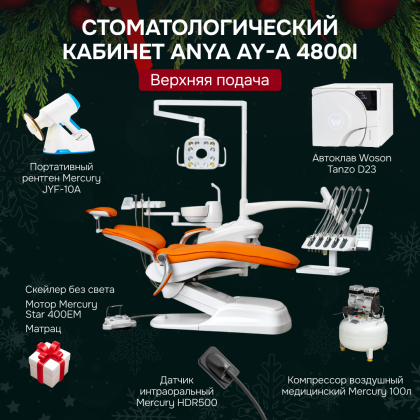 СТОМАТОЛОГИЧЕСКИЙ КАБИНЕТ ANYA AY-A 4800I

Верхняя подача

Портативный рентген Mercury JYF-10A

Автоклав Woson Tanzo D23

Скейлер без света

Мотор Mercury Star 400EM

Матрац

Датчик интраоральный Mercury HDR500

Компрессор воздушный медицинский Mercury 100л